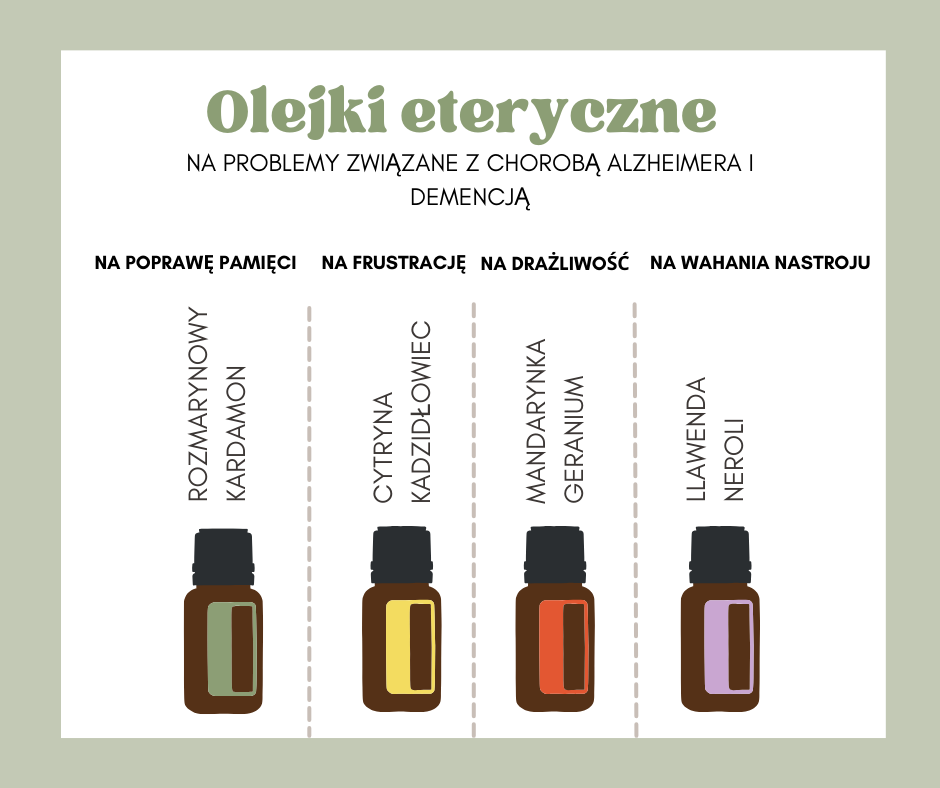 Olejki eteryczne

NA PROBLEMY ZWIĄZANE Z CHOROBĄ ALZHEIMERA I DEMENCJĄ

NA POPRAWĘ PAMIĘCI

ROZMARYNOWY
KARDAMON

NA FRUSTRACJĘ

CYTRYNA
KADZIDŁOWIEC

NA DRAŻLIWOŚĆ

MANDARYNKA
GERANIUM

NA WAHANIA NASTROJU

LLAWENDA
NEROLI